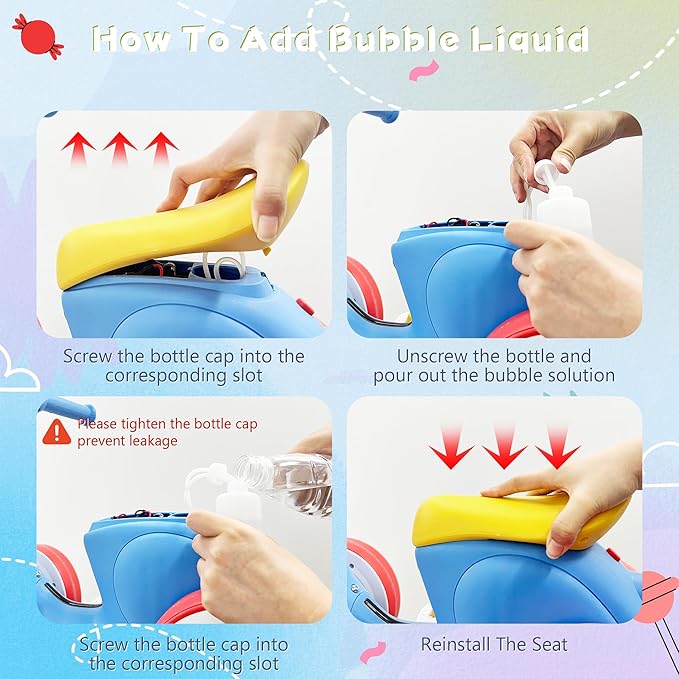 How To Add Bubble Liquid

Screw the bottle cap into the corresponding slot

Unscrew the bottle and pour out the bubble solution

Please tighten the bottle cap prevent leakage

Screw the bottle cap into the corresponding slot

Reinstall The Seat