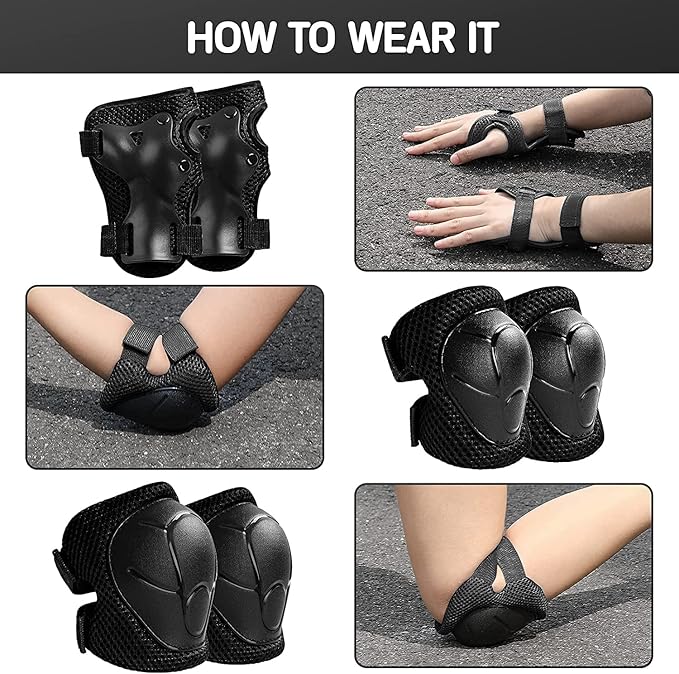 HOW TO WEAR IT