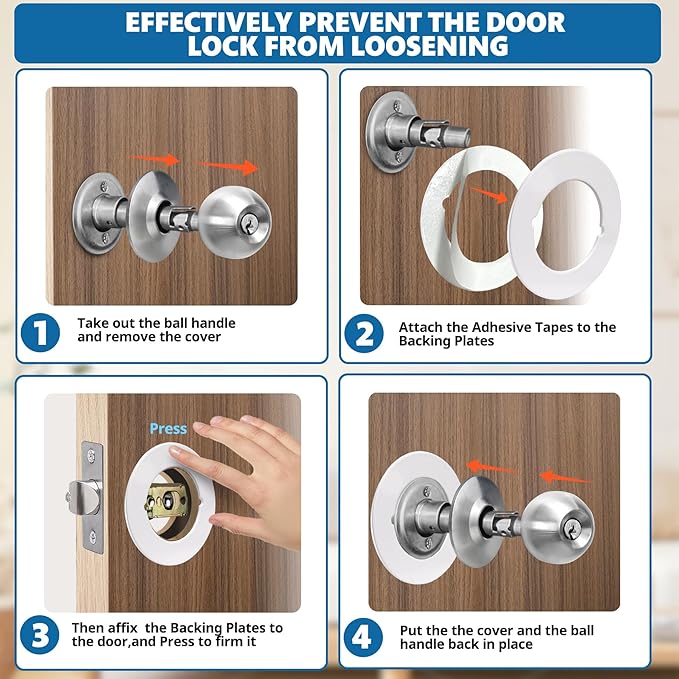 EFFECTIVELY PREVENT THE DOOR LOCK FROM LOOSENING

1 Take out the ball handle and remove the cover

2 Attach the Adhesive Tapes to the Backing Plates

Press

3 Then affix the Backing Plates to the door,and Press to firm it

4 Put the the cover and the ball handle back in place