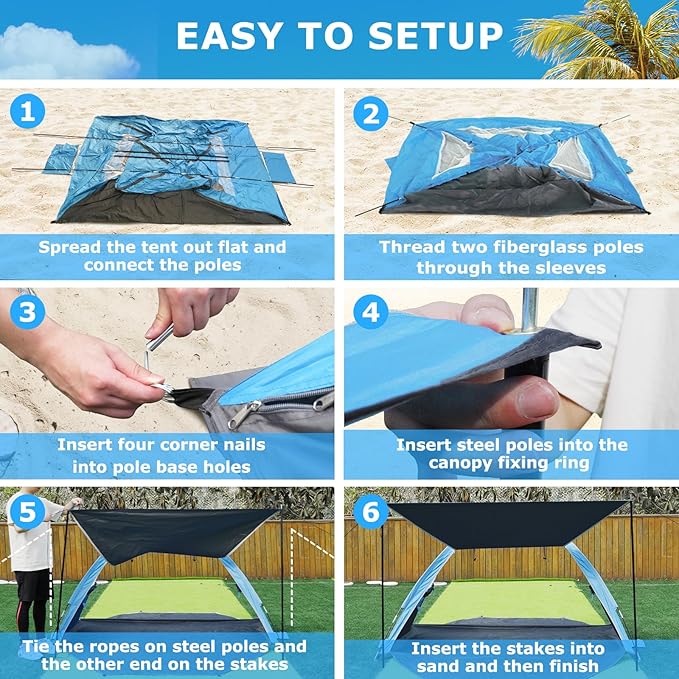 EASY TO SETUP

1

Spread the tent out flat and connect the poles

2

Thread two fiberglass poles through the sleeves

3

Insert four corner nails into pole base holes

4

Insert steel poles into the canopy fixing ring

5

Tie the ropes on steel poles and the other end on the stakes

6

Insert the stakes into sand and then finish