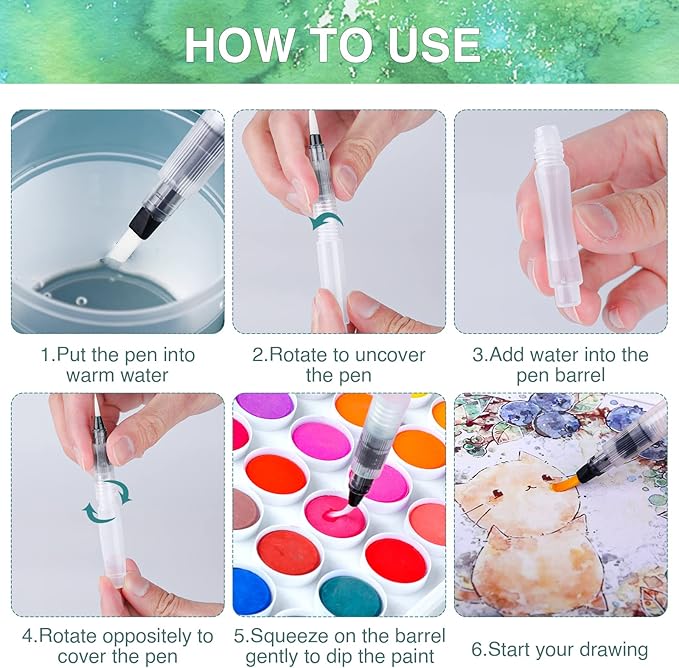 HOW TO USE

1.Put the pen into warm water

2.Rotate to uncover the pen

3.Add water into the pen barrel

4.Rotate oppositely to cover the pen

5.Squeeze on the barrel gently to dip the paint

6.Start your drawing