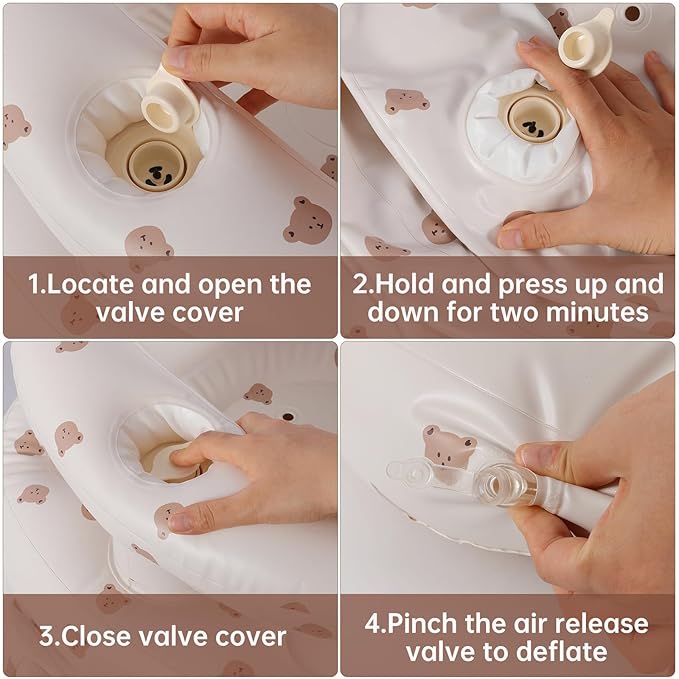 1.Locate and open the valve cover

2.Hold and press up and down for two minutes

3.Close valve cover

4.Pinch the air release valve to deflate