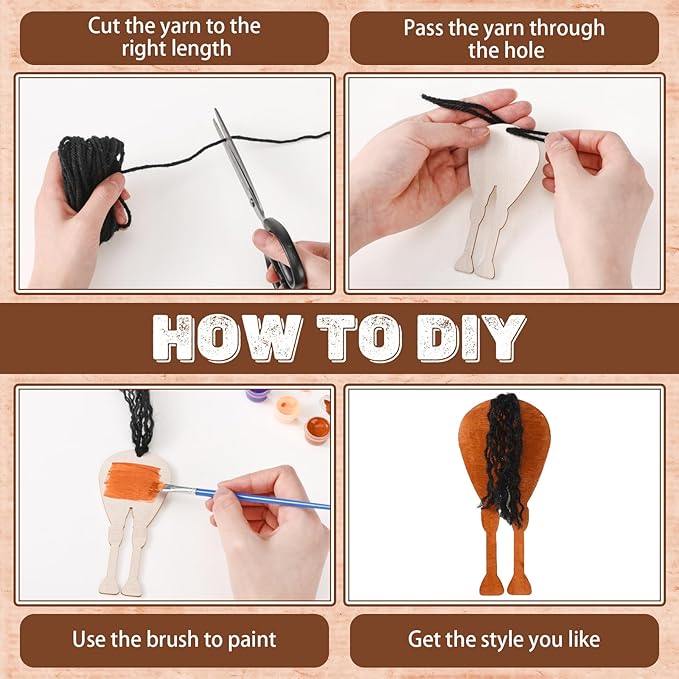 Cut the yarn to the right length

Pass the yarn through the hole

HOW TO DIY

Use the brush to paint

Get the style you like