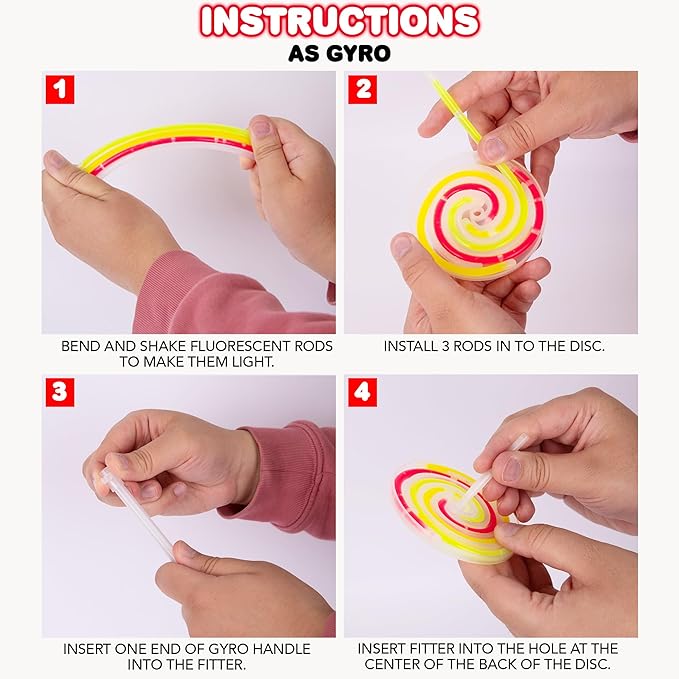 INSTRUCTIONS
AS GYRO

1

BEND AND SHAKE FLUORESCENT RODS TO MAKE THEM LIGHT.

2

INSTALL 3 RODS IN TO THE DISC.

3

INSERT ONE END OF GYRO HANDLE INTO THE FITTER.

4

INSERT FITTER INTO THE HOLE AT THE CENTER OF THE BACK OF THE DISC.