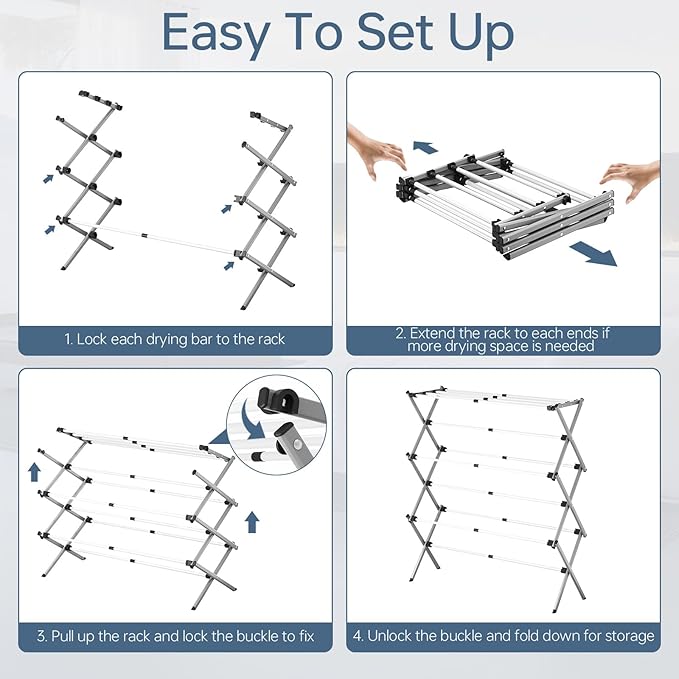 Easy To Set Up

1. Lock each drying bar to the rack

2. Extend the rack to each ends if more drying space is needed

3. Pull up the rack and lock the buckle to fix

4. Unlock the buckle and fold down for storage