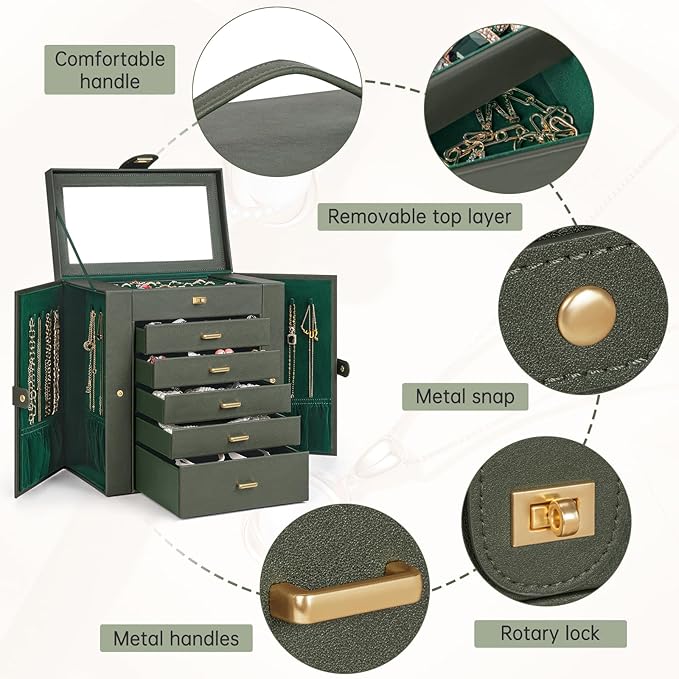 Comfortable handle

Removable top layer

Metal snap

Metal handles

Rotary lock