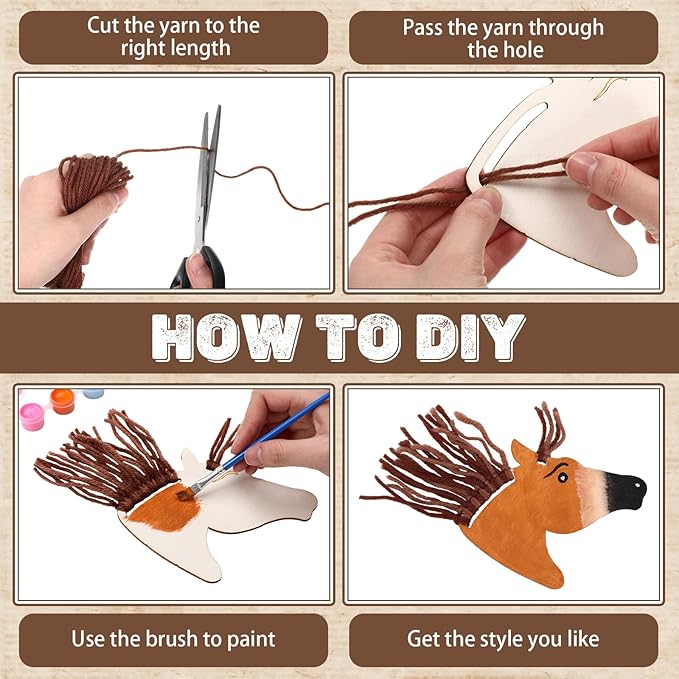 Cut the yarn to the right length

Pass the yarn through the hole

HOW TO DIY

Use the brush to paint

Get the style you like