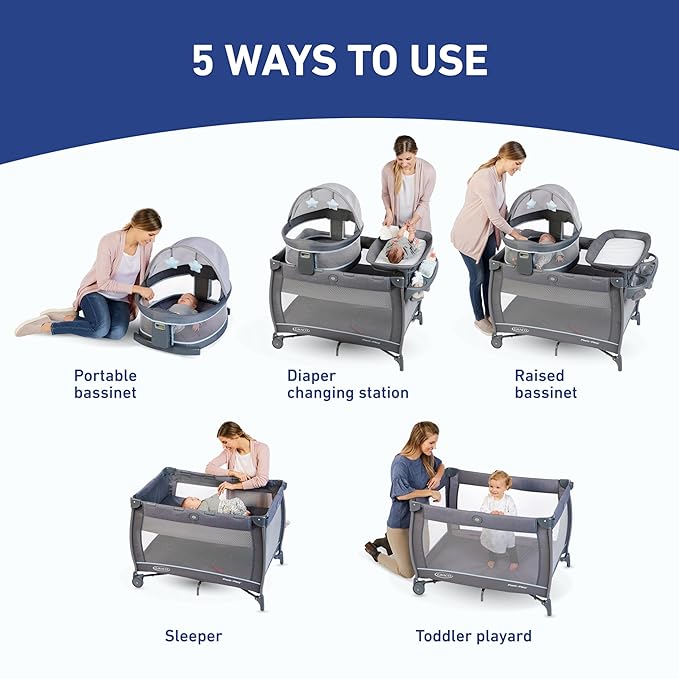 5 WAYS TO USE

Portable bassinet

Diaper changing station

Raised bassinet

Sleeper

Toddler playard