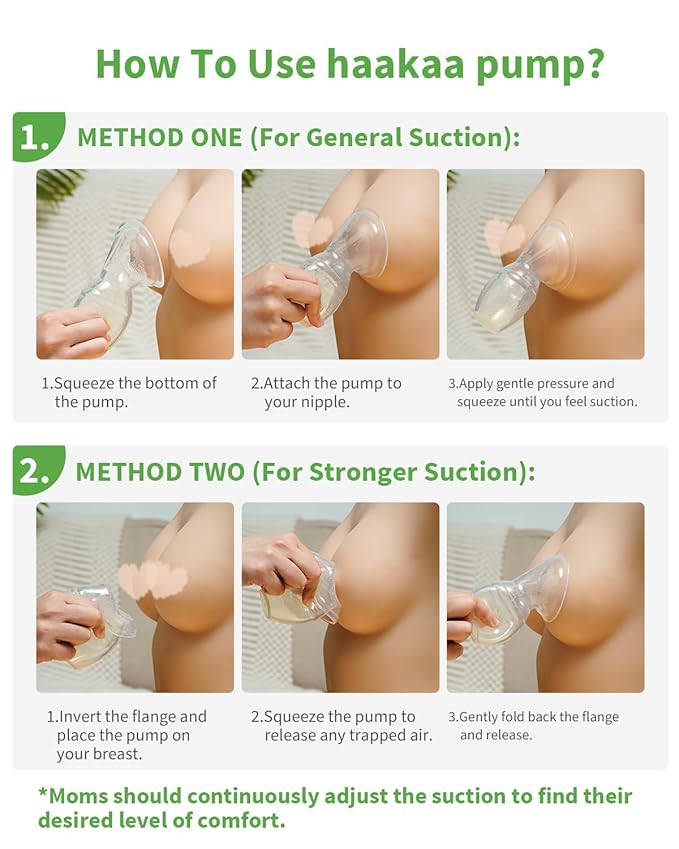 How To Use haakaa pump?

1. METHOD ONE (For General Suction):

1.Squeeze the bottom of the pump.

2.Attach the pump to your nipple.

3.Apply gentle pressure and squeeze until you feel suction.

2. METHOD TWO (For Stronger Suction):

1.Invert the flange and place the pump on your breast.

2.Squeeze the pump to release any trapped air.

3.Gently fold back the flange and release.

*Moms should continuously adjust the suction to find their desired level of comfort.