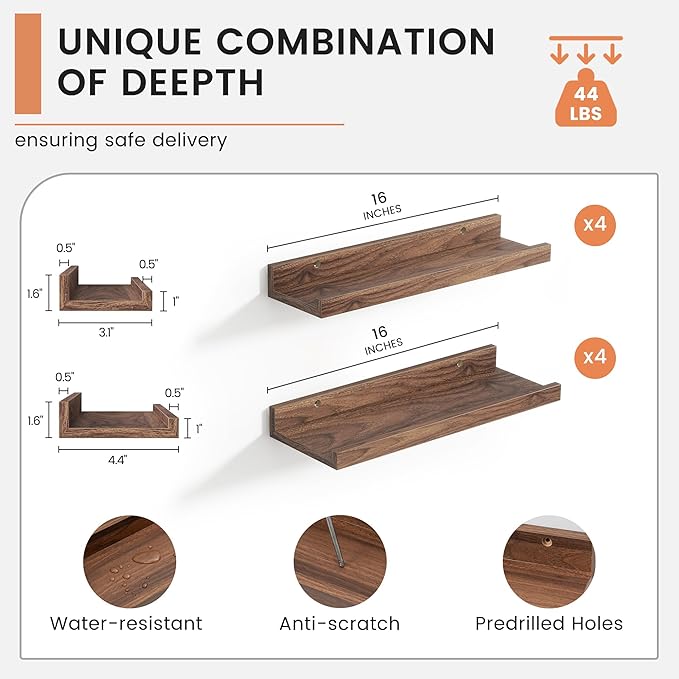 UNIQUE COMBINATION OF DEEPTH

ensuring safe delivery

44 LBS

0.5"
0.5"
1.6"
1"
3.1"

16 INCHES

x4

0.5"
0.5"
1.6"
1"
4.4"

16 INCHES

x4

Water-resistant

Anti-scratch

Predrilled Holes