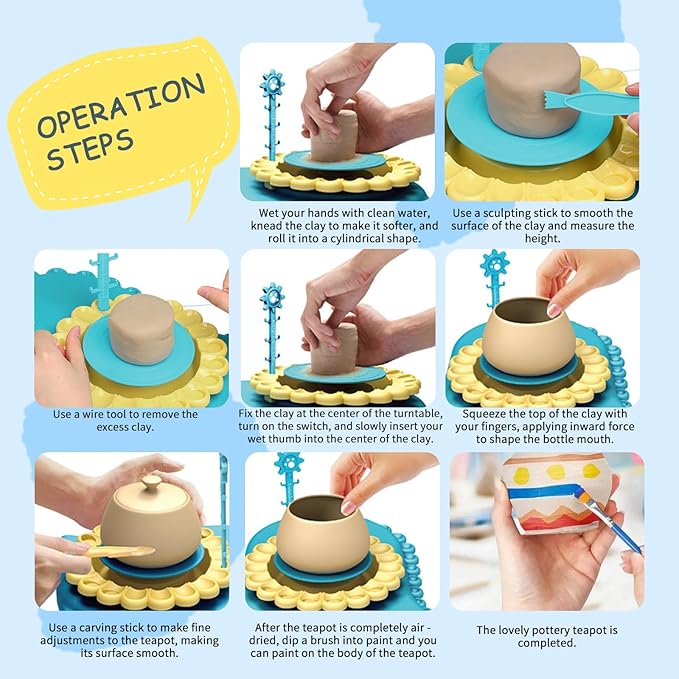 OPERATION STEPS

Wet your hands with clean water, knead the clay to make it softer, and roll it into a cylindrical shape.

Use a sculpting stick to smooth the surface of the clay and measure the height.

Use a wire tool to remove the excess clay.

Fix the clay at the center of the turntable, turn on the switch, and slowly insert your wet thumb into the center of the clay.

Squeeze the top of the clay with your fingers, applying inward force to shape the bottle mouth.

Use a carving stick to make fine adjustments to the teapot, making its surface smooth.

After the teapot is completely air - dried, dip a brush into paint and you can paint on the body of the teapot.

The lovely pottery teapot is completed.