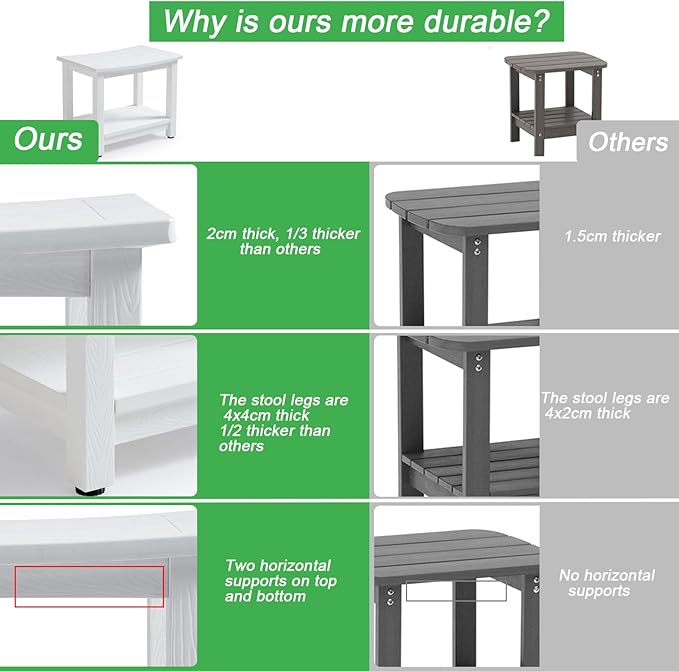 Why is ours more durable?

Ours

Others

2cm thick, 1/3 thicker than others

1.5cm thicker

The stool legs are 4x4cm thick 1/2 thicker than others

The stool legs are 4x2cm thick

Two horizontal supports on top and bottom

No horizontal supports