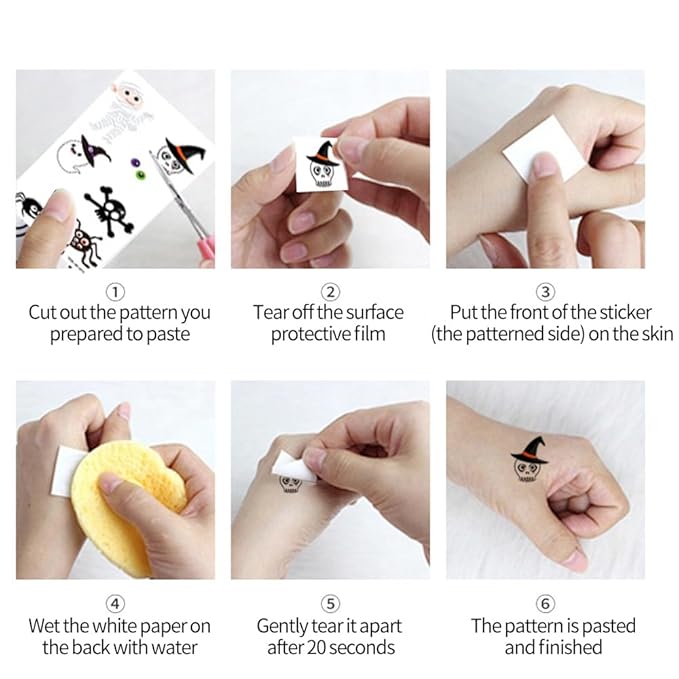 ①
Cut out the pattern you prepared to paste

②
Tear off the surface protective film

③
Put the front of the sticker (the patterned side) on the skin

④
Wet the white paper on the back with water

⑤
Gently tear it apart after 20 seconds

⑥
The pattern is pasted and finished