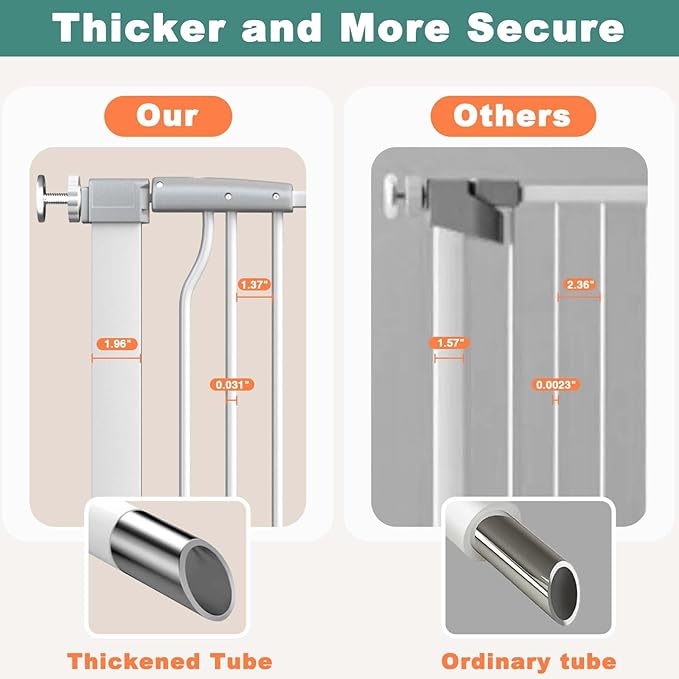 Thicker and More Secure

Our

1.37"

1.96"

0.031"

Thickened Tube

Others

2.36"

1.57"

0.0023"

Ordinary tube