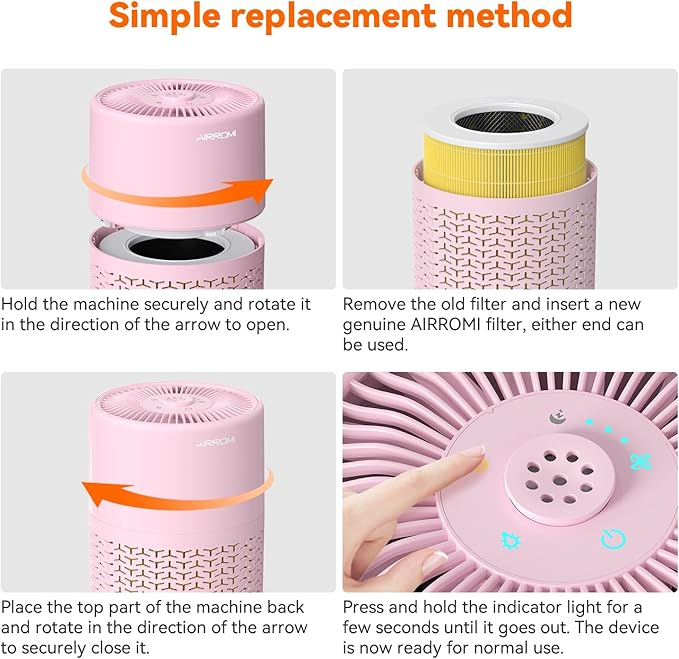 Simple replacement method

AIRROMI

Hold the machine securely and rotate it in the direction of the arrow to open.

Remove the old filter and insert a new genuine AIRROMI filter, either end can be used.

AIRROMI

Place the top part of the machine back and rotate in the direction of the arrow to securely close it.

Press and hold the indicator light for a few seconds until it goes out. The device is now ready for normal use.