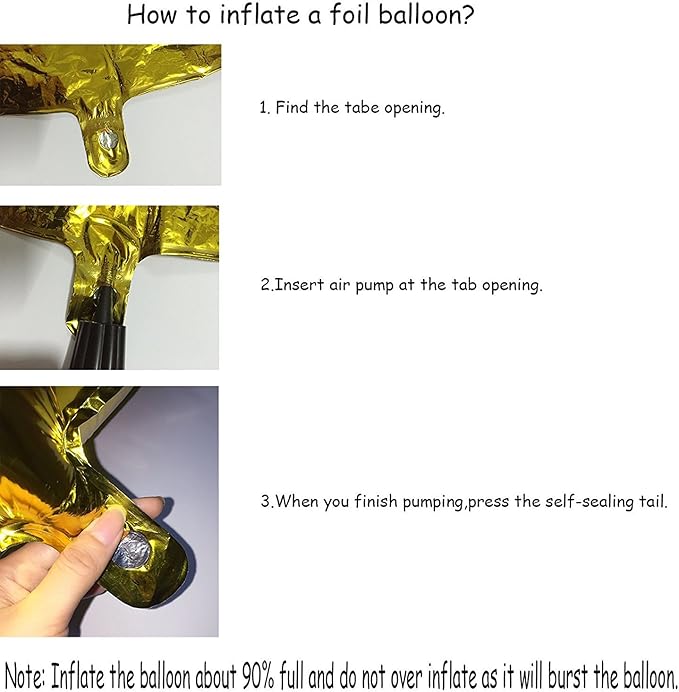 How to inflate a foil balloon?

1. Find the tabe opening.

2.Insert air pump at the tab opening.

3.When you finish pumping,press the self-sealing tail.

Note: Inflate the balloon about 90% full and do not over inflate as it will burst the balloon.